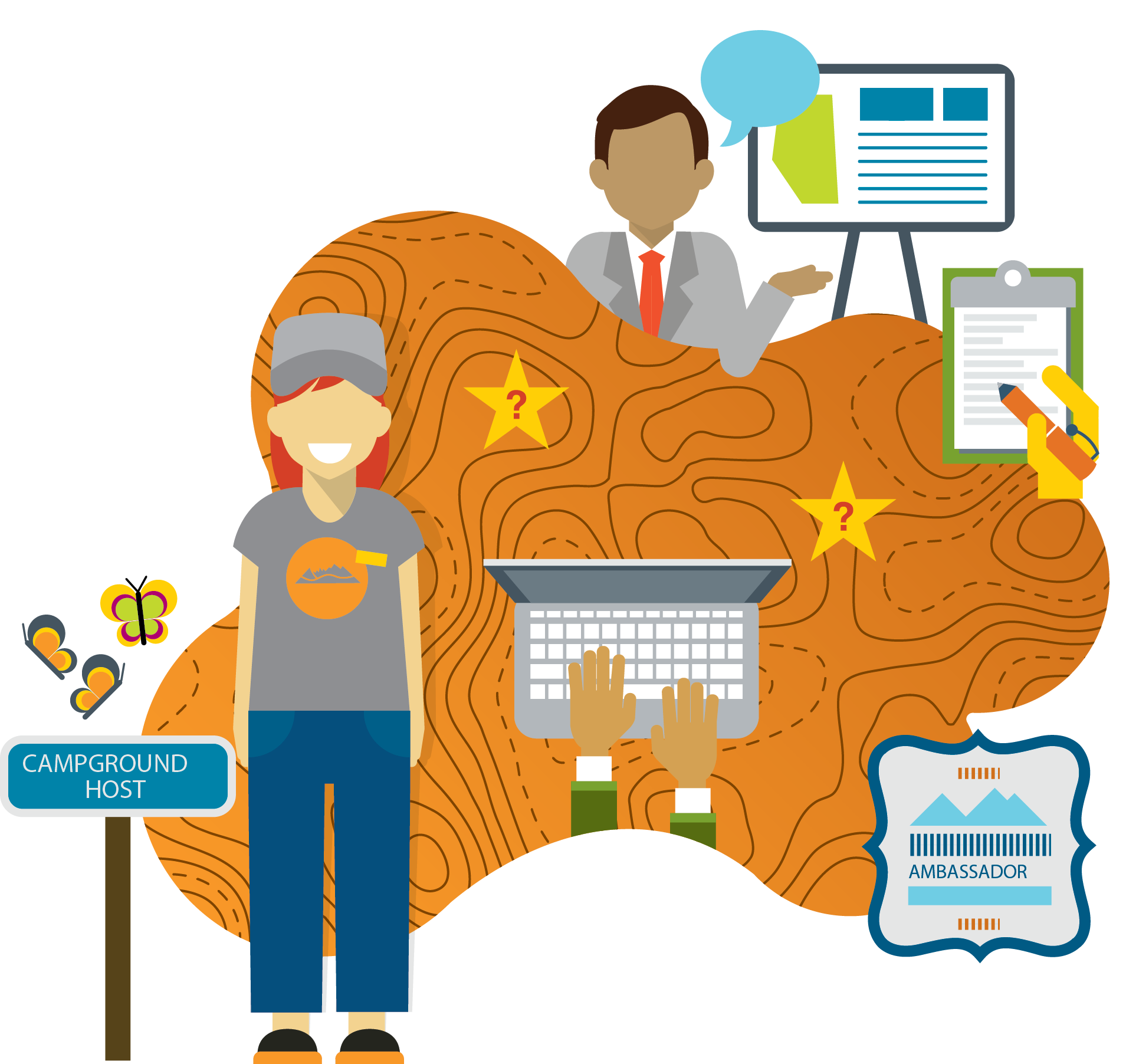 ?

?

CAMPGROUND HOST

AMBASSADOR